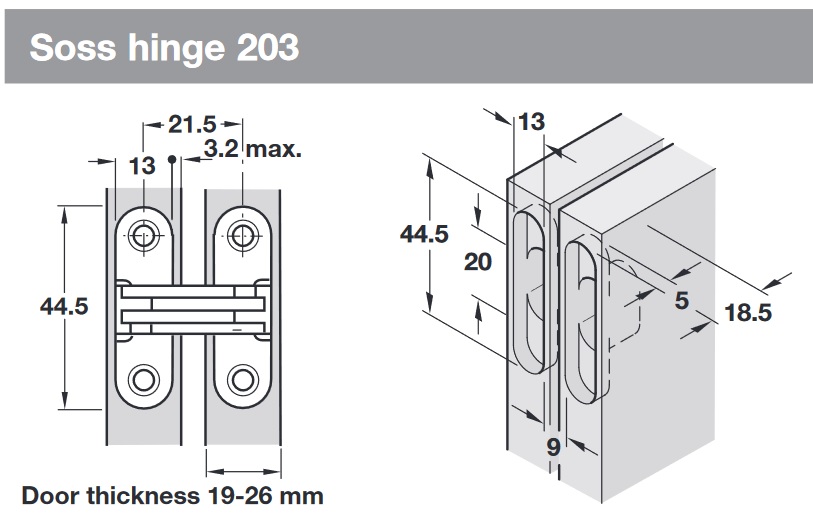 Soss hinge 203

21.5
13
3.2 max.
44.5

Door thickness 19-26 mm

13
44.5
20
5
18.5
9